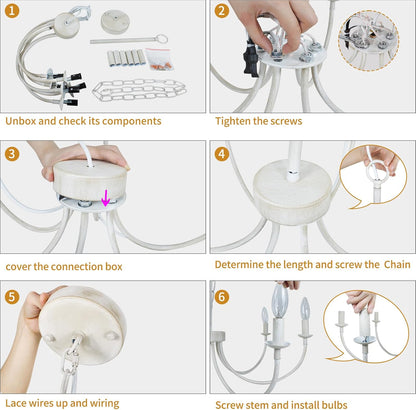 1

Unbox and check its components

2

Tighten the screws

3

cover the connection box

4

Determine the length and screw the Chain

5

Lace wires up and wiring

6

Screw stem and install bulbs