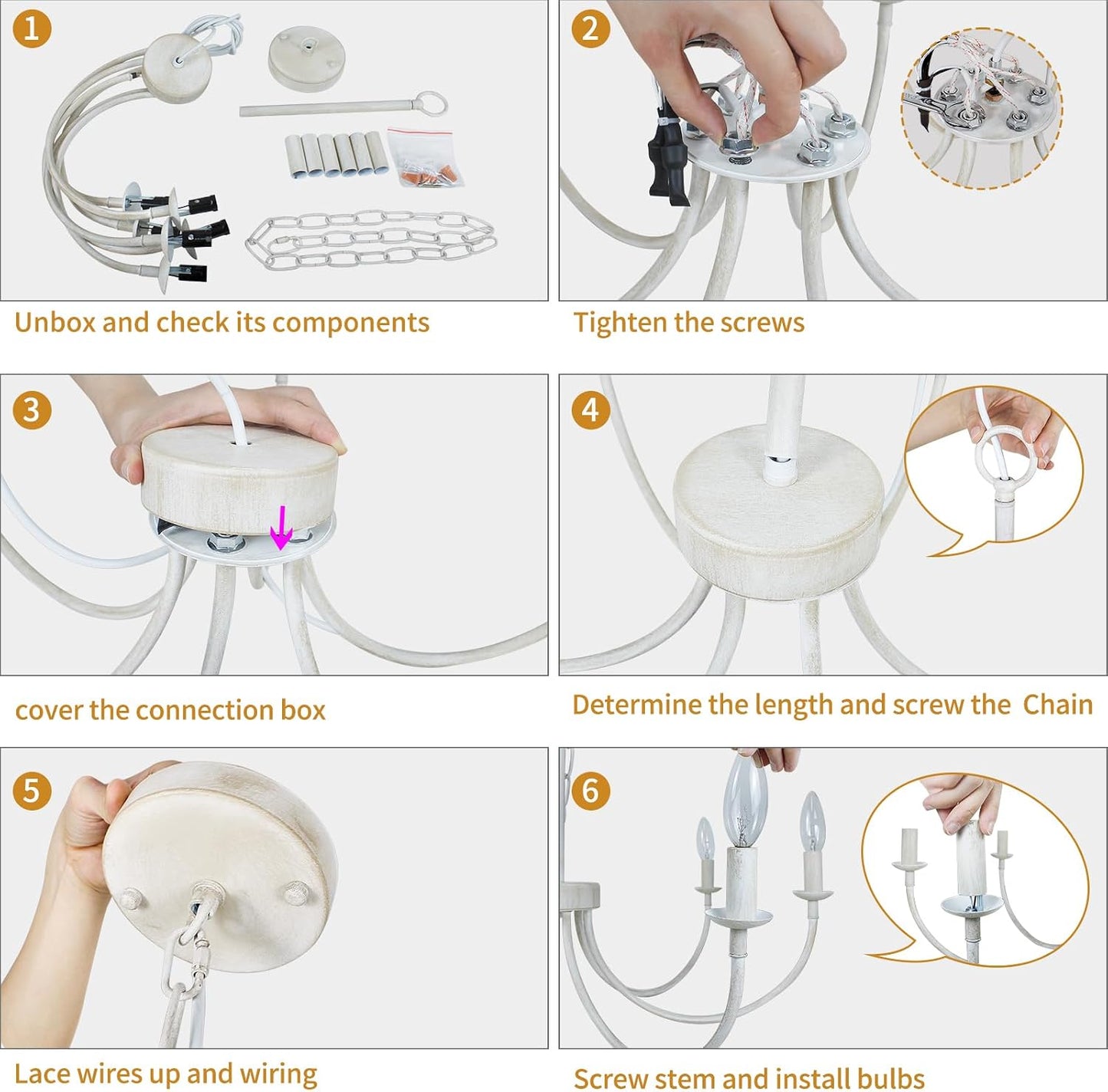 1

Unbox and check its components

2

Tighten the screws

3

cover the connection box

4

Determine the length and screw the Chain

5

Lace wires up and wiring

6

Screw stem and install bulbs